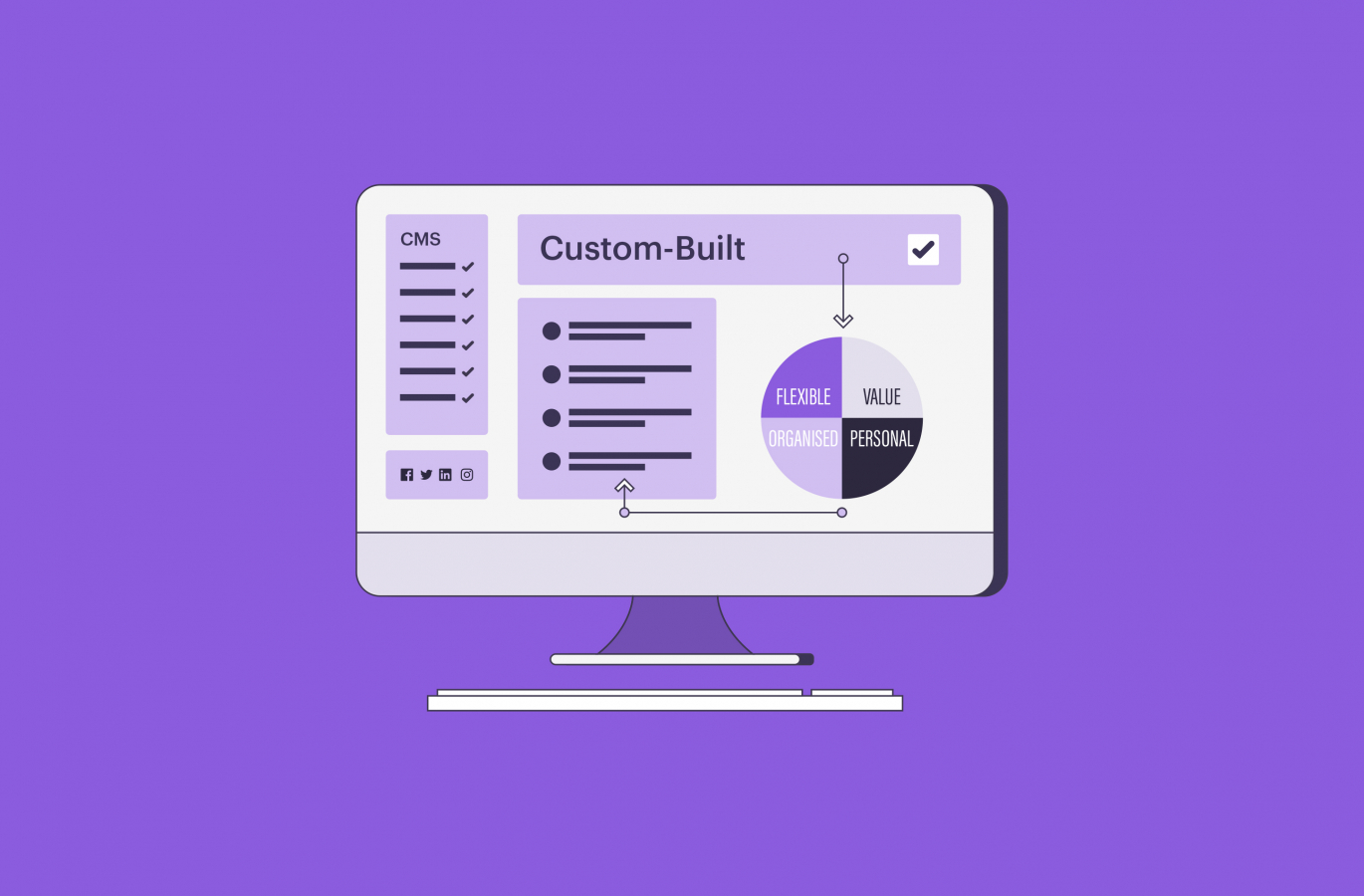 CMS

Custom-Built

FLEXIBLE
VALUE
ORGANISED
PERSONAL